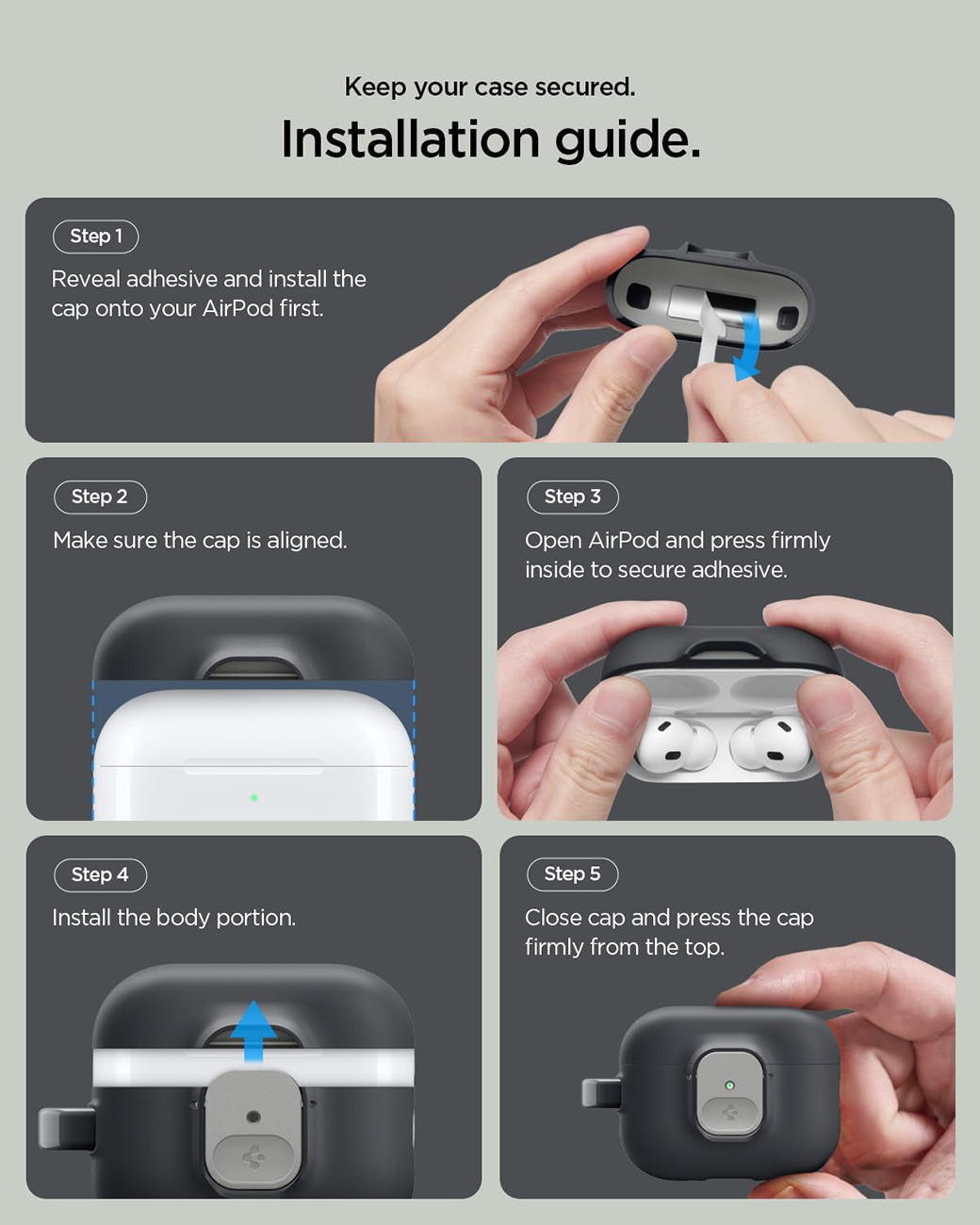 Keep your case secured.

Installation guide.

Step 1

Reveal adhesive and install the cap onto your AirPod first.

Step 2

Make sure the cap is aligned.

Step 3

Open AirPod and press firmly inside to secure adhesive.

Step 4

Install the body portion.

Step 5

Close cap and press the cap firmly from the top.