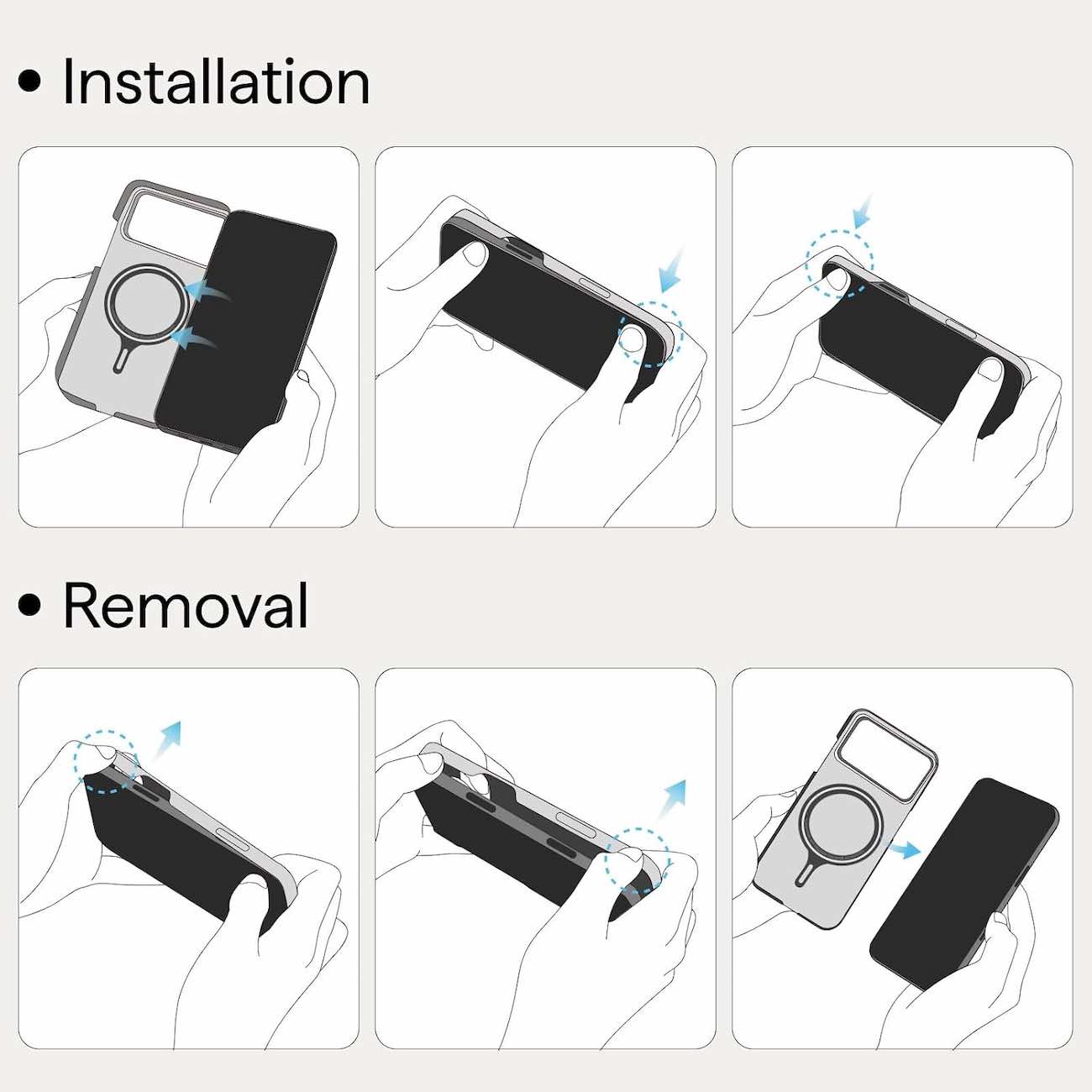 • Installation

• Removal