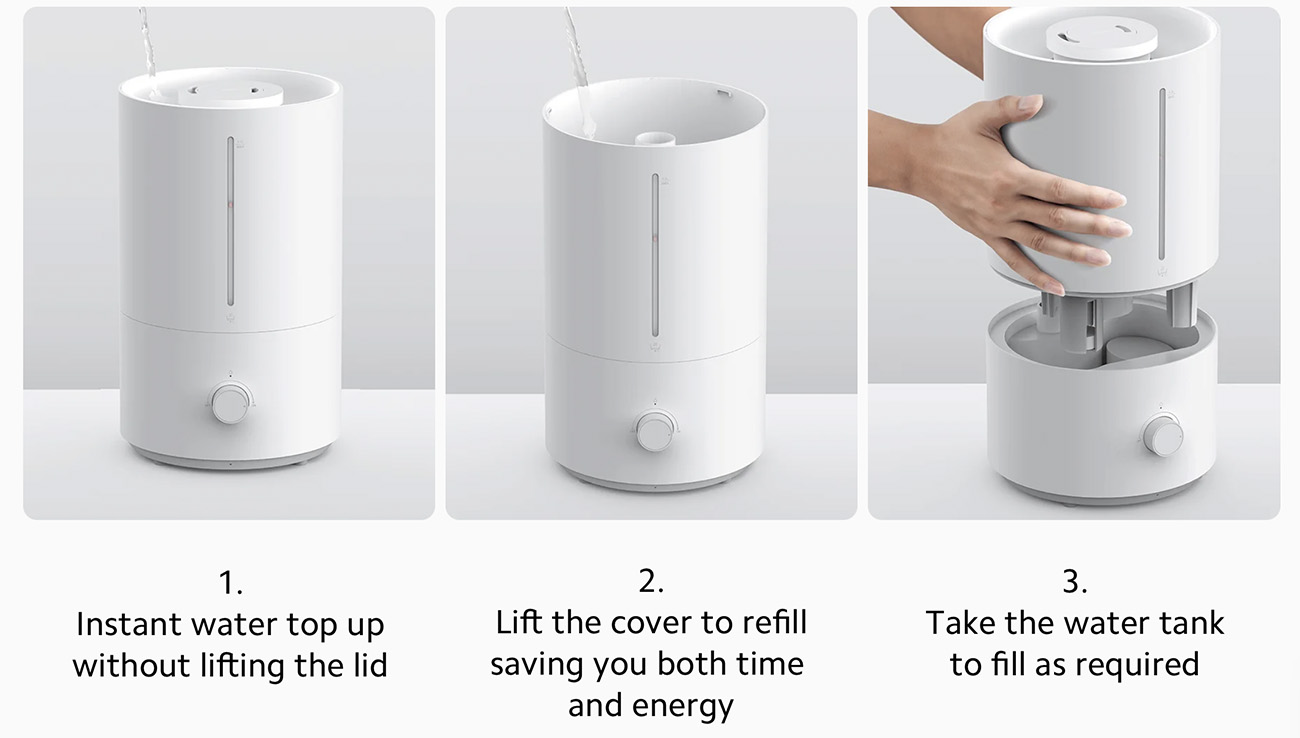 1.
Instant water top up without lifting the lid

2.
Lift the cover to refill saving you both time and energy

3.
Take the water tank to fill as required