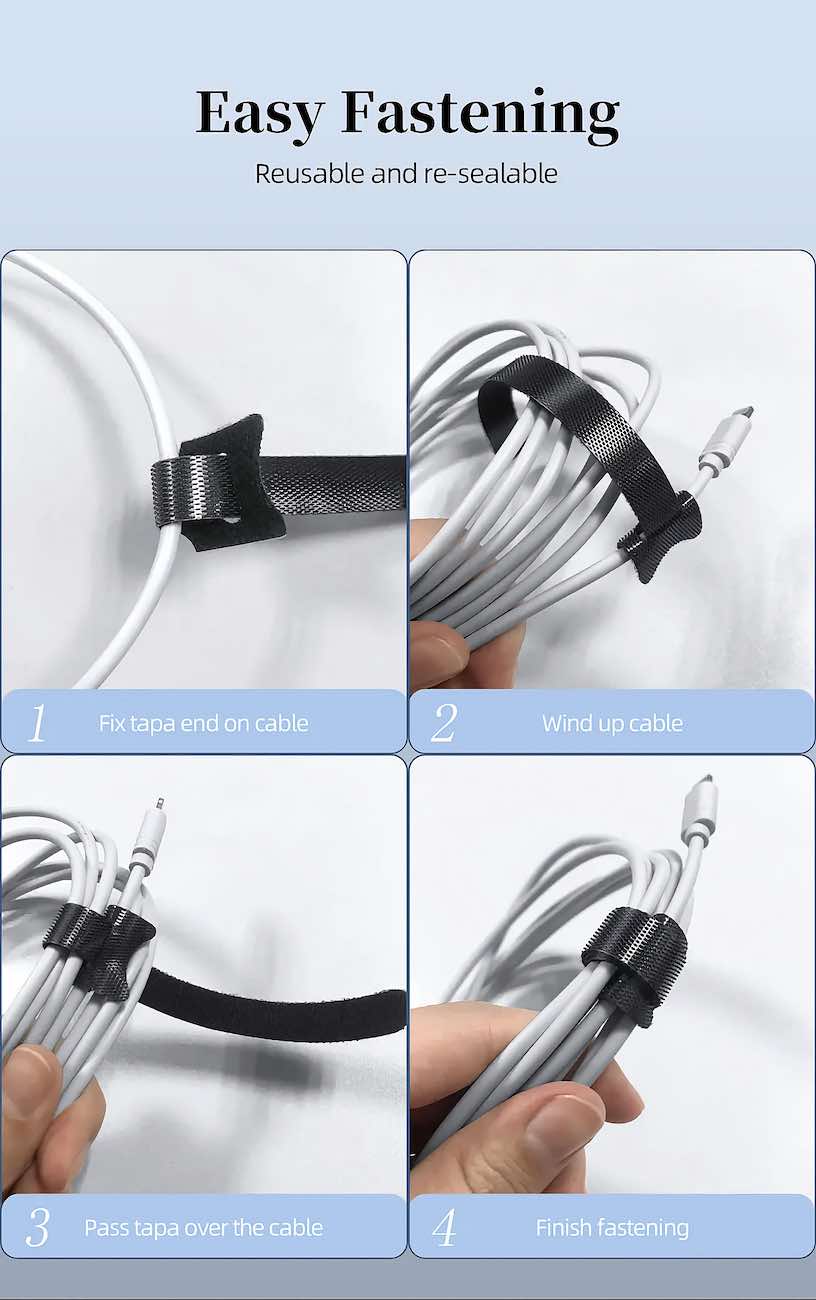 Easy Fastening

Reusable and re-sealable

1 Fix tapa end on cable

2 Wind up cable

3 Pass tapa over the cable

4 Finish fastening