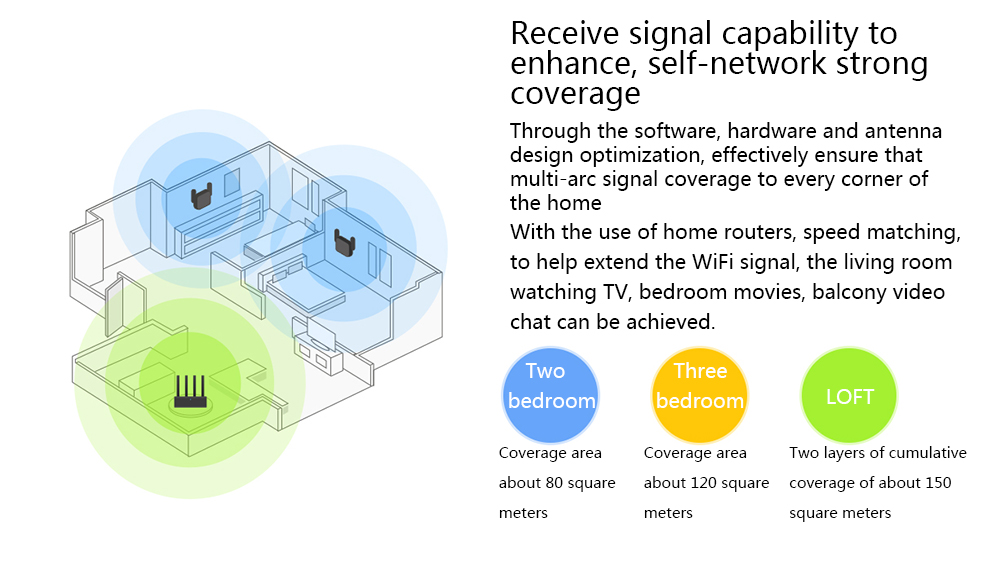 Receive signal capability to enhance, self-network strong coverage

Through the software, hardware and antenna design optimization, effectively ensure that multi-arc signal coverage to every corner of the home

With the use of home routers, speed matching, to help extend the WiFi signal, the living room watching TV, bedroom movies, balcony video chat can be achieved.

Two bedroom

Coverage area about 80 square meters

Three bedroom

Coverage area about 120 square meters

LOFT

Two layers of cumulative coverage of about 150 square meters