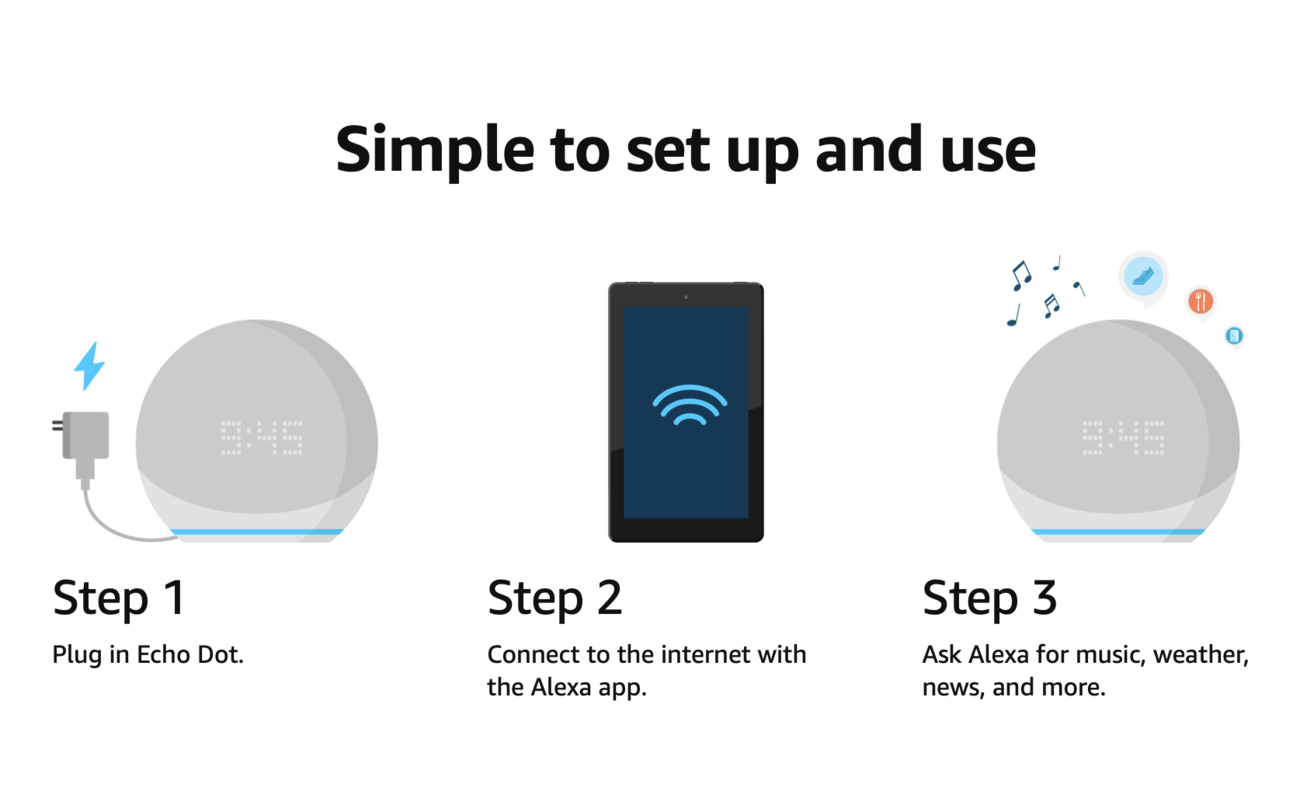 Simple to set up and use

9:45

Step 1

Plug in Echo Dot.

Step 2

Connect to the internet with the Alexa app.

9:45

Step 3

Ask Alexa for music, weather, news, and more.