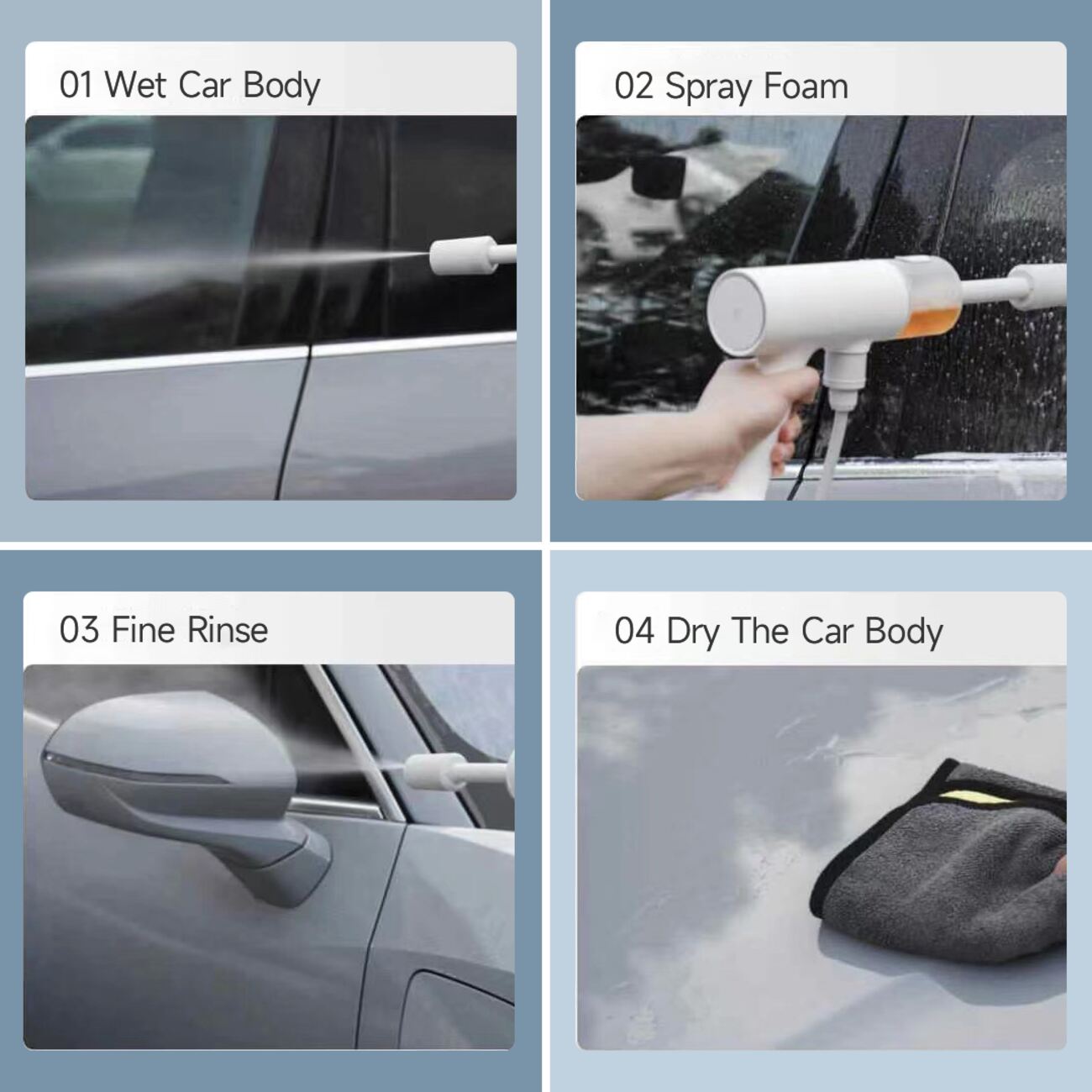 01 Wet Car Body

02 Spray Foam

03 Fine Rinse

04 Dry The Car Body